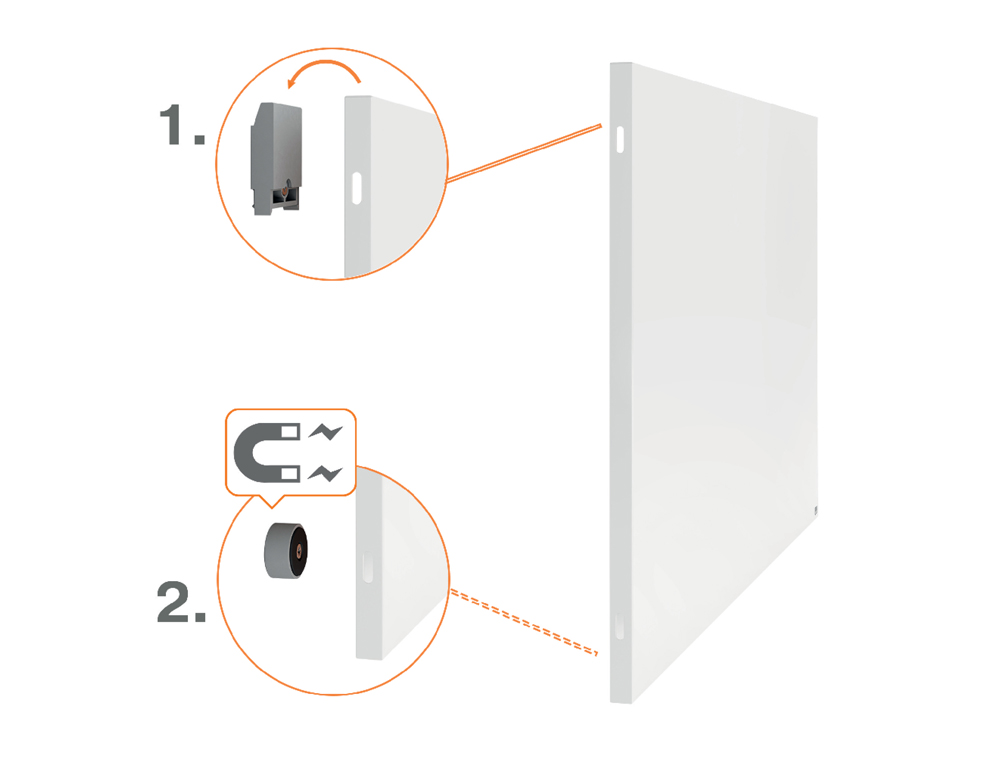 1.

2.